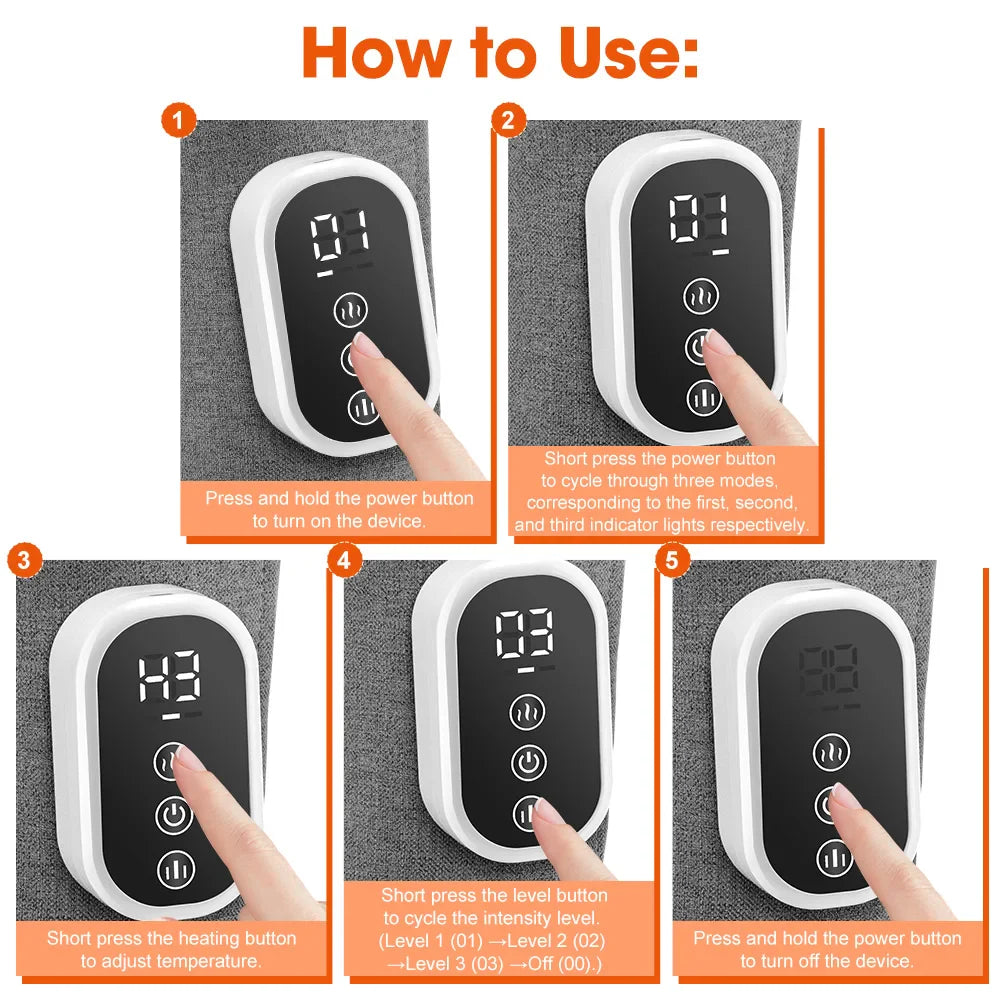 How to Use:

1

01

Press and hold the power button to turn on the device.

2

01

Short press the power button to cycle through three modes, corresponding to the first, second, and third indicator lights respectively.

3

H3

Short press the heating button to adjust temperature.

4

03

Short press the level button to cycle the intensity level. (Level 1 (01) →Level 2 (02) →Level 3 (03) →Off (00).)

5

Press and hold the power button to turn off the device.